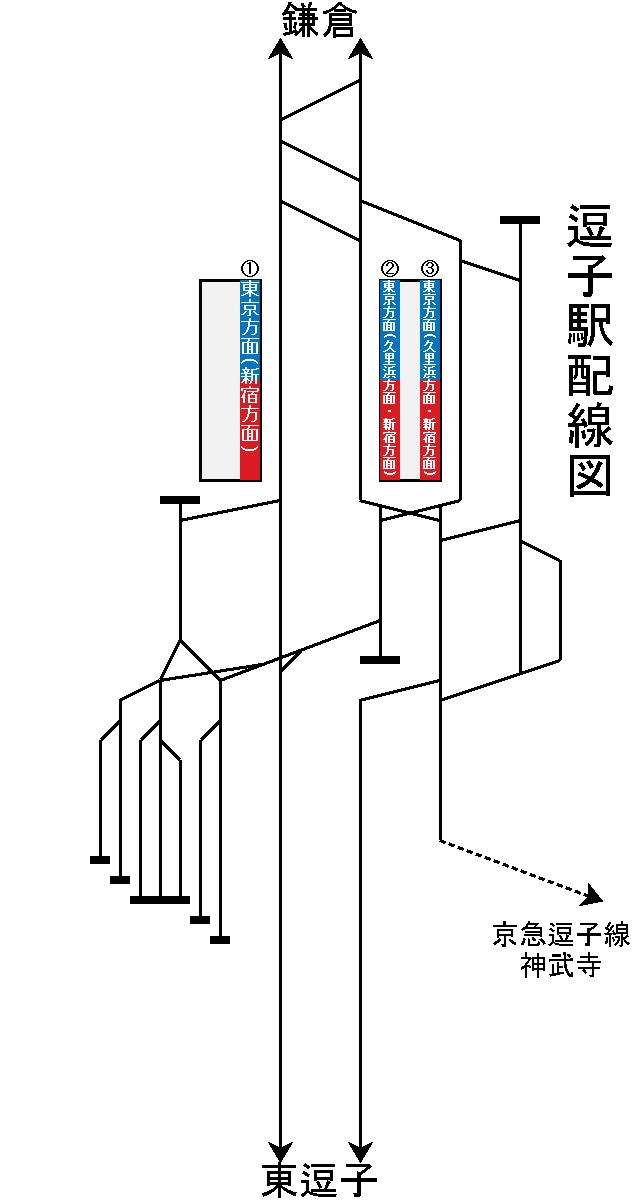 鎌倉

逗子駅配線図

①
東京方面（新宿方面）

②
東京方面（久里浜方面・新宿方面）

③
東京方面（久里浜方面・新宿方面）

京急逗子線
神武寺

東逗子